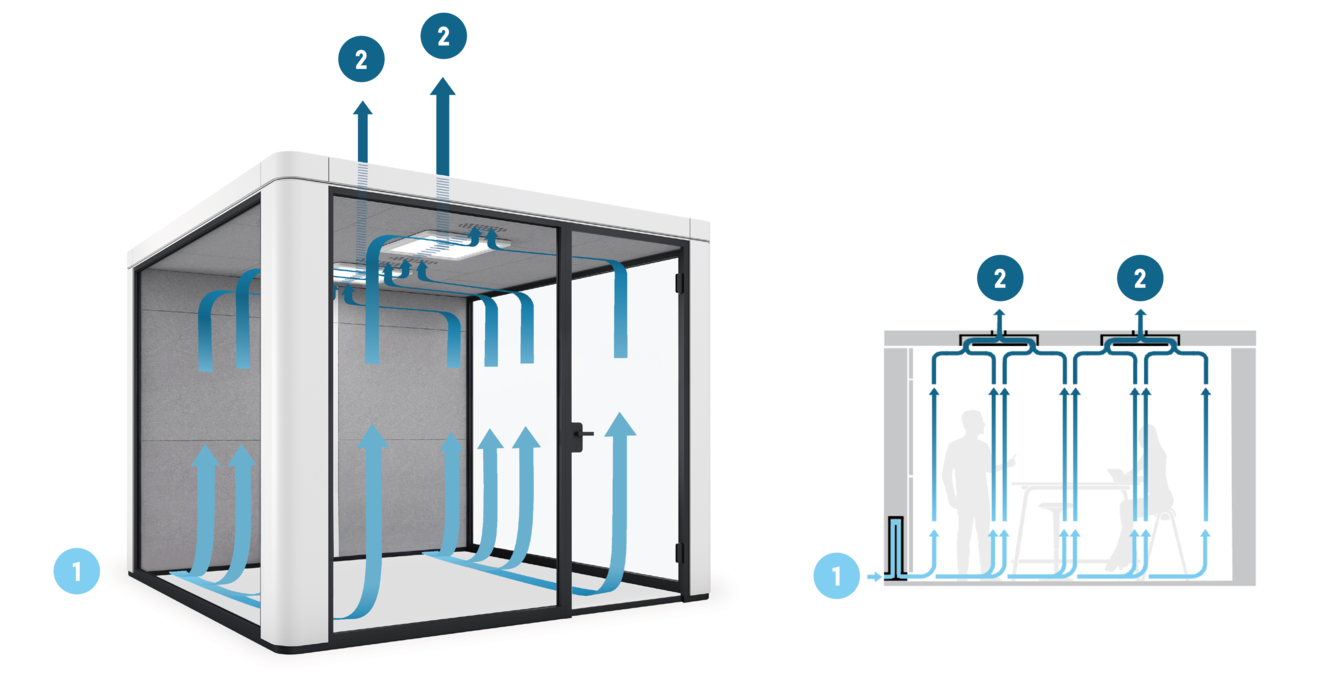 2
2
1
2
2
1