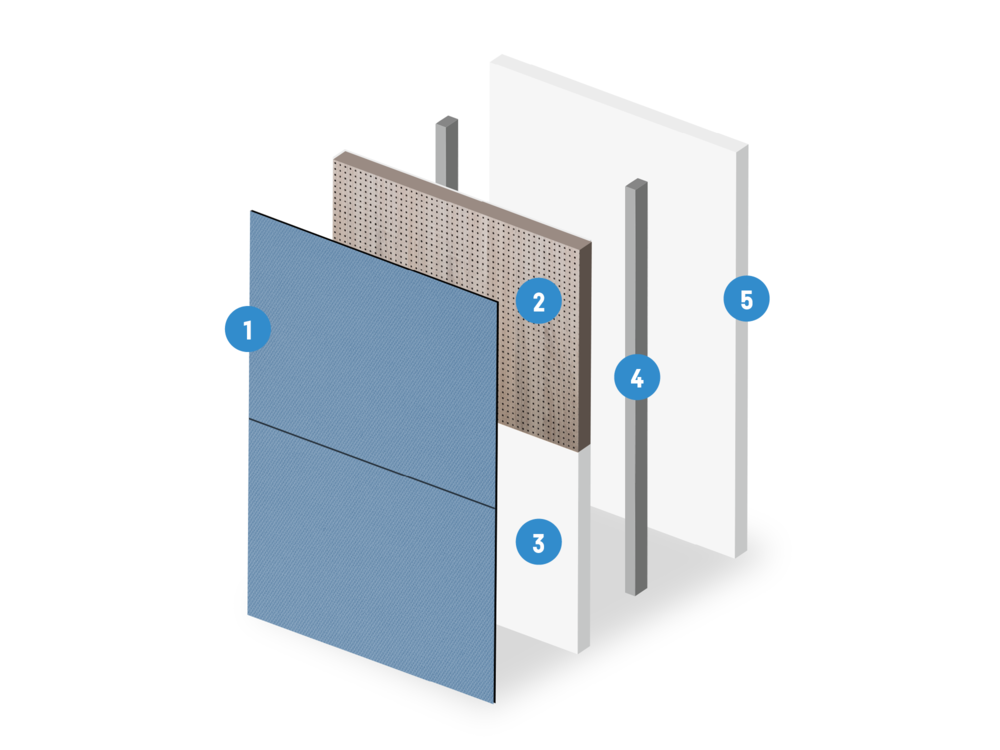 1
2
3
4
5